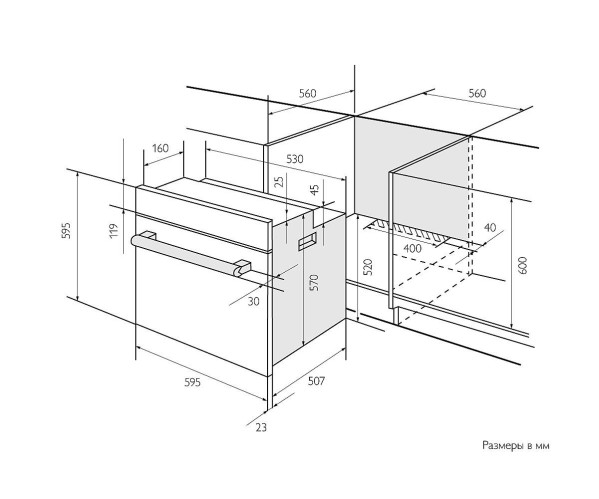 560
560
160
530
25
45
595
119
40
400
520
600
570
30
595
507
23
Размеры в мм